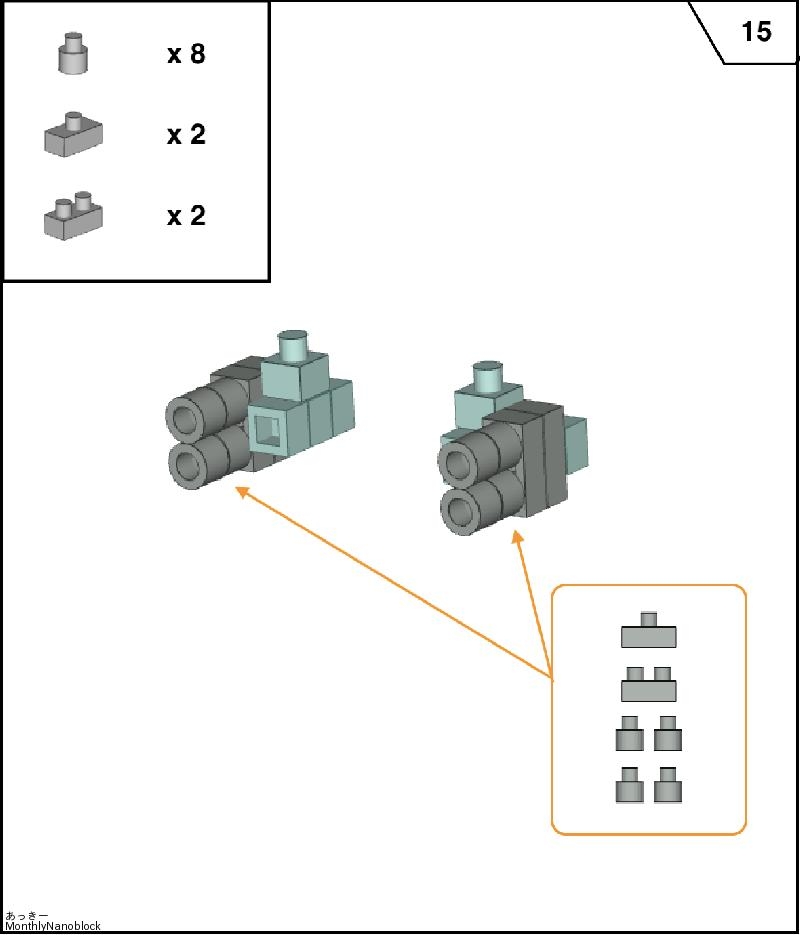 x 8

x 2

x 2

15

あっきー
MonthlyNanoblock